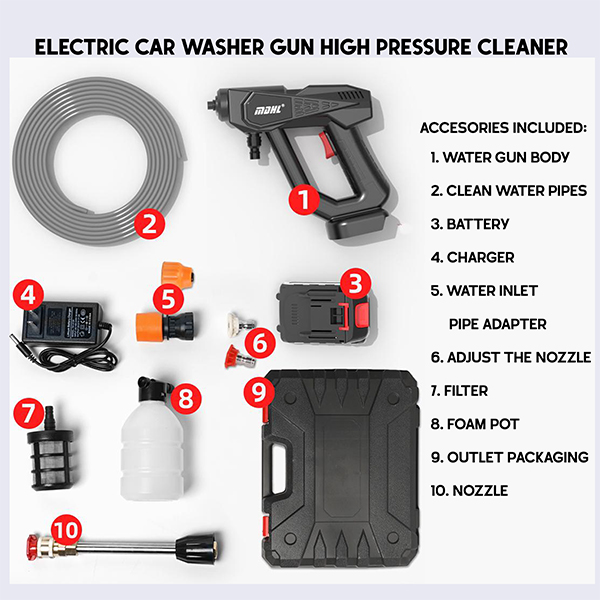 ELECTRIC CAR WASHER GUN HIGH PRESSURE CLEANER

MDHL

1
2
3
4
5
6
7
8
9
10

ACCESORIES INCLUDED:

1. WATER GUN BODY

2. CLEAN WATER PIPES

3. BATTERY

4. CHARGER

5. WATER INLET PIPE ADAPTER

6. ADJUST THE NOZZLE

7. FILTER

8. FOAM POT

9. OUTLET PACKAGING

10. NOZZLE